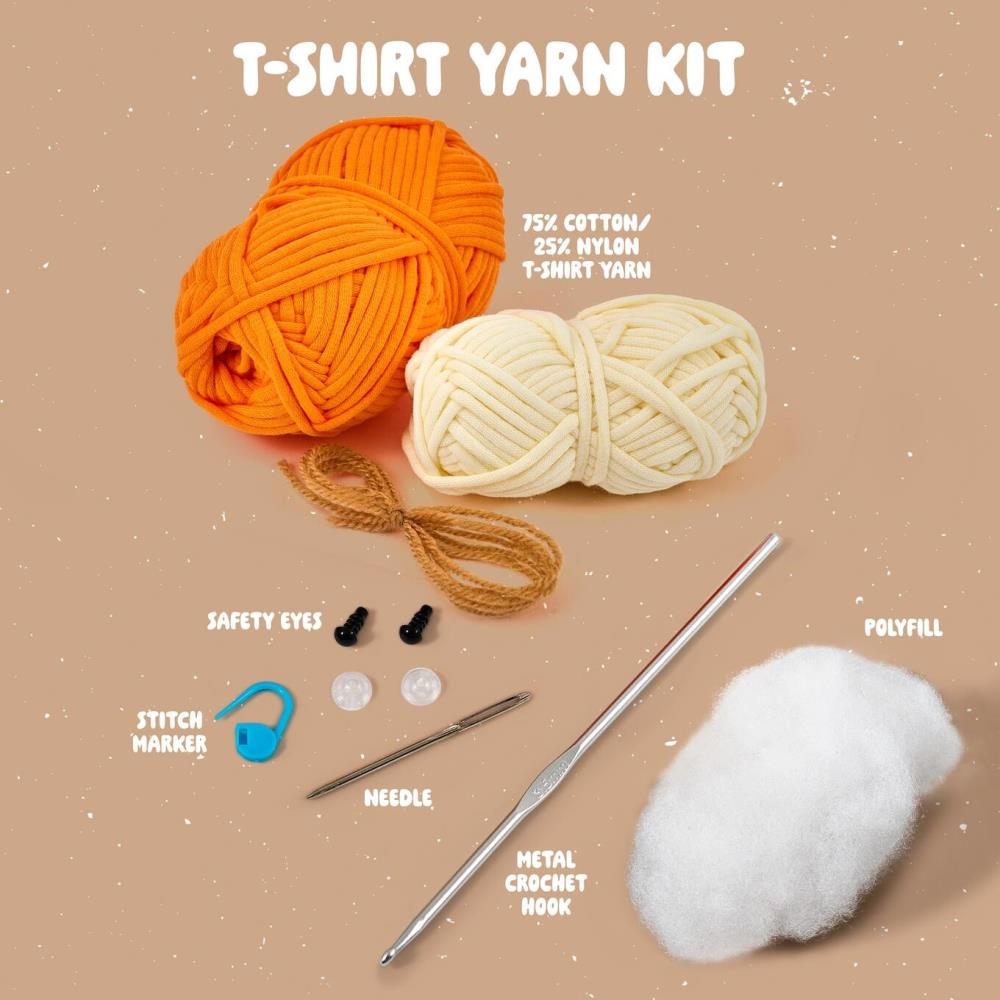 T-SHIRT YARN KIT

75% COTTON/ 25% NYLON T-SHIRT YARN

SAFETY EYES

POLYFILL

STITCH MARKER

NEEDLE

METAL CROCHET HOOK